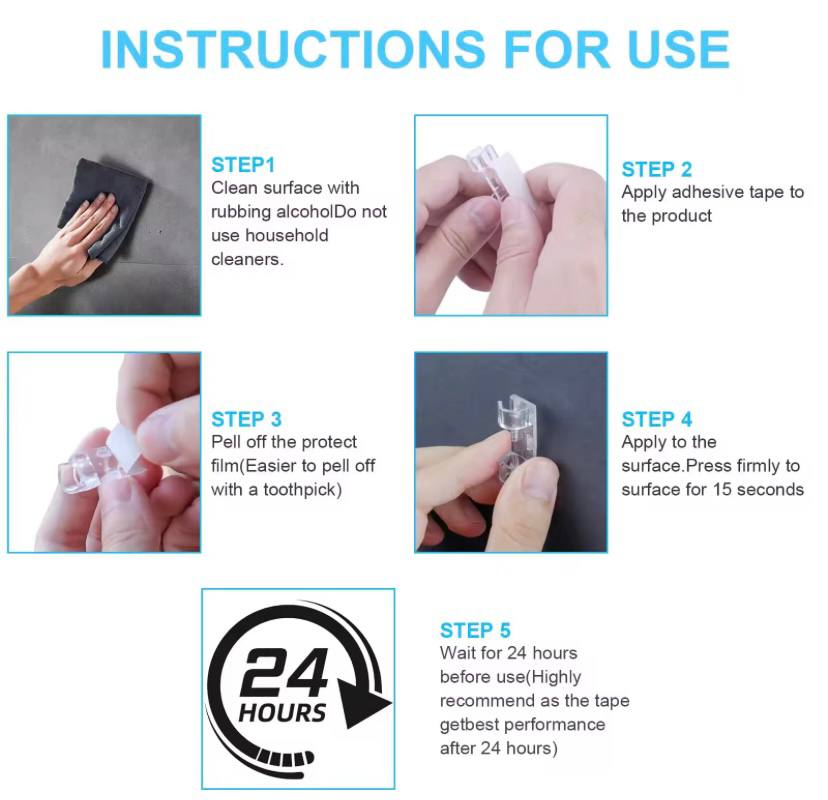 INSTRUCTIONS FOR USE

STEP1
Clean surface with rubbing alcoholDo not use household cleaners.

STEP 2
Apply adhesive tape to the product

STEP 3
Pell off the protect film(Easier to pell off with a toothpick)

STEP 4
Apply to the surface.Press firmly to surface for 15 seconds

24
HOURS

STEP 5
Wait for 24 hours before use(Highly recommend as the tape getbest performance after 24 hours)